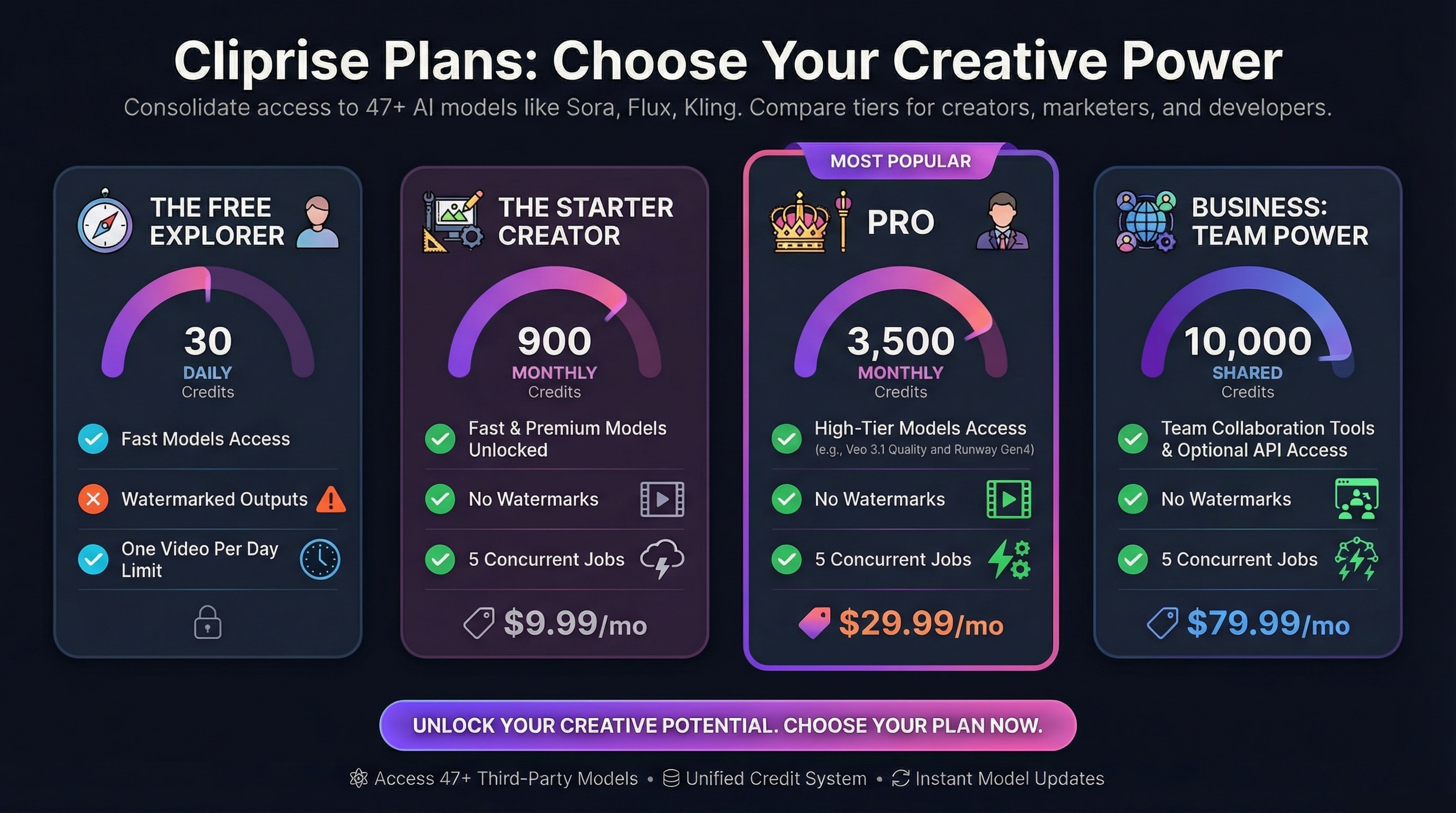 Cliprise Plans: Choose Your Creative Power

Consolidate access to 47+ AI models like Sora, Flux, Kling. Compare tiers for creators, marketers, and developers.

THE FREE EXPLORER

30
DAILY
Credits

Fast Models Access

Watermarked Outputs

One Video Per Day Limit

THE STARTER CREATOR

900
MONTHLY
Credits

Fast & Premium Models Unlocked

No Watermarks

5 Concurrent Jobs

$9.99/mo

MOST POPULAR

PRO

3,500
MONTHLY
Credits

High-Tier Models Access
(e.g., Veo 3.1 Quality and Runway Gen4)

No Watermarks

5 Concurrent Jobs

$29.99/mo

BUSINESS: TEAM POWER

10,000
SHARED
Credits

Team Collaboration Tools & Optional API Access

No Watermarks

5 Concurrent Jobs

$79.99/mo

UNLOCK YOUR CREATIVE POTENTIAL. CHOOSE YOUR PLAN NOW.

Access 47+ Third-Party Models • Unified Credit System • Instant Model Updates